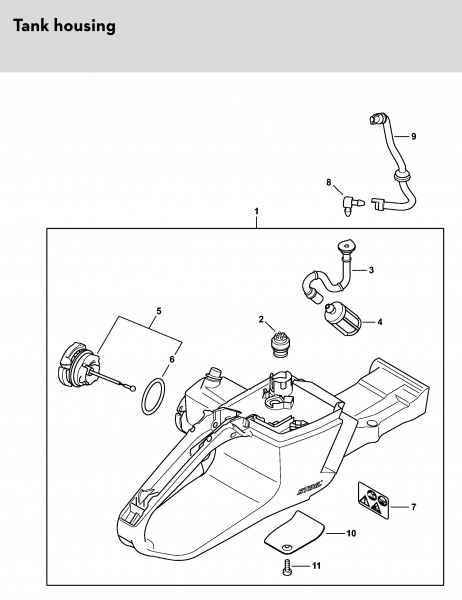 Tank housing

9

8

1

3

5

2

4

6

STIHL

7

10

11